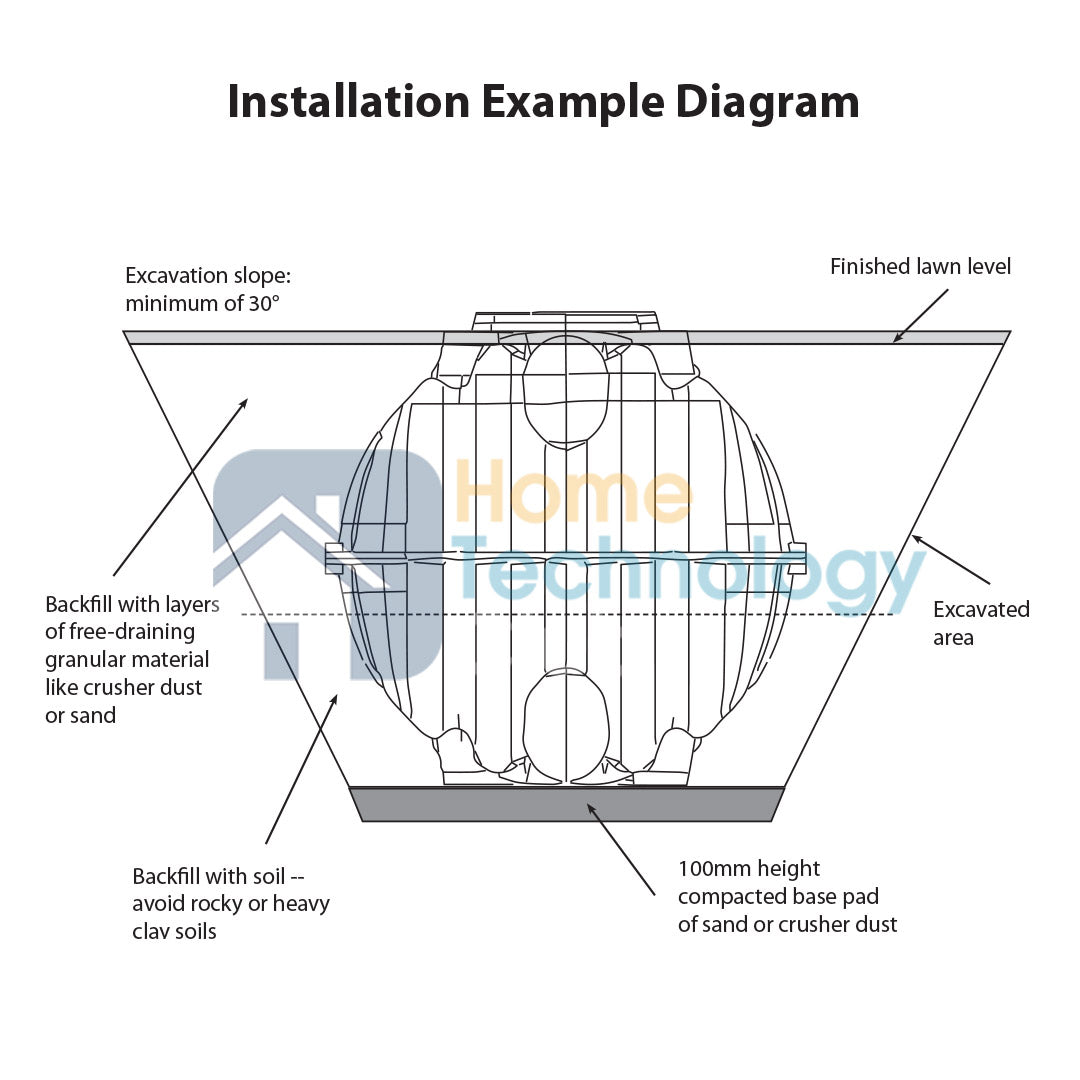 Installation Example Diagram

Excavation slope: minimum of 30°

Finished lawn level

Home Technology

Backfill with layers of free-draining granular material like crusher dust or sand

Excavated area

Backfill with soil -- avoid rocky or heavy clay soils

100mm height compacted base pad of sand or crusher dust